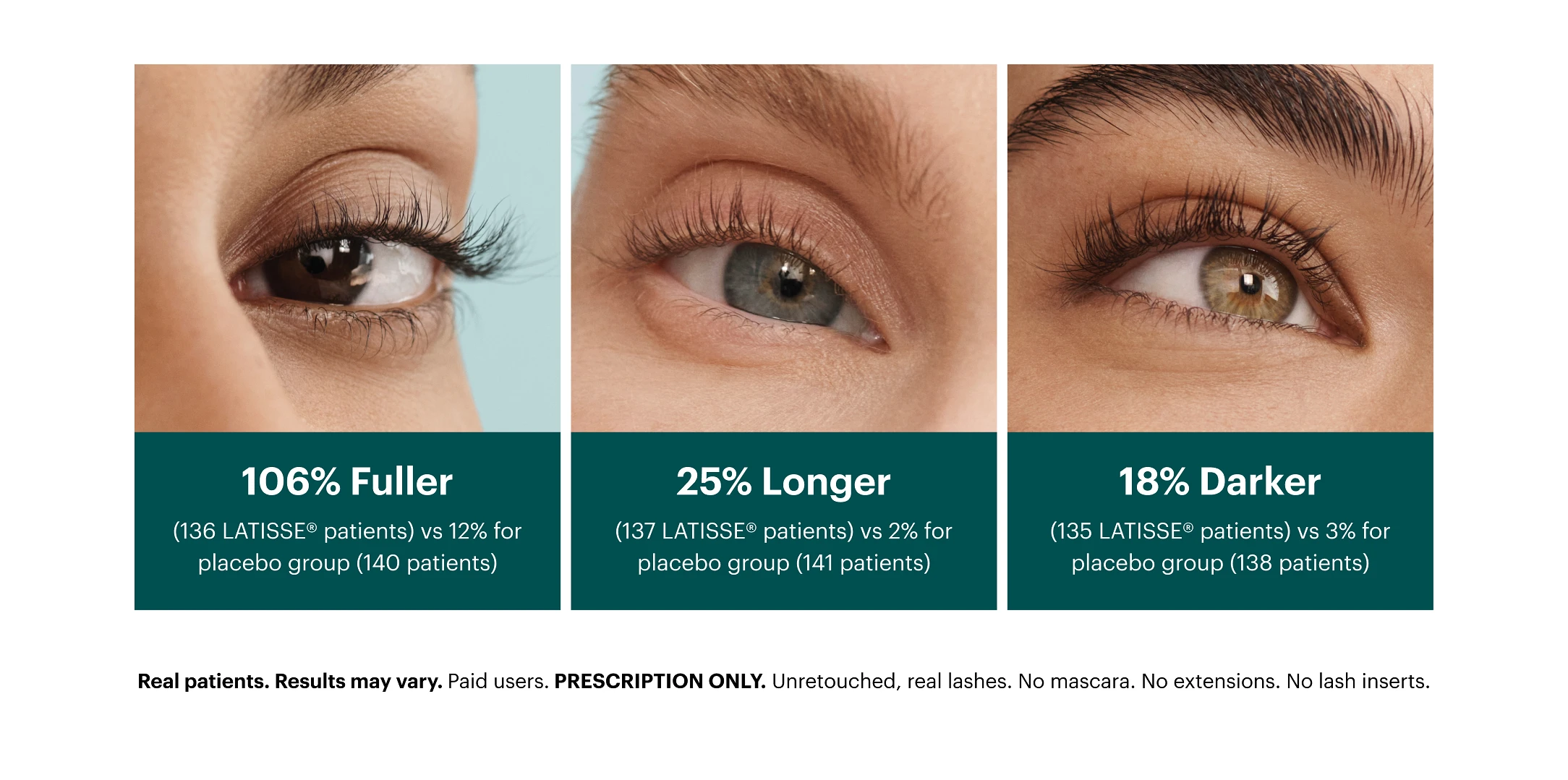 106% Fuller

(136 LATISSE® patients) vs 12% for placebo group (140 patients)

25% Longer

(137 LATISSE® patients) vs 2% for placebo group (141 patients)

18% Darker

(135 LATISSE® patients) vs 3% for placebo group (138 patients)

Real patients. Results may vary. Paid users. PRESCRIPTION ONLY. Unretouched, real lashes. No mascara. No extensions. No lash inserts.